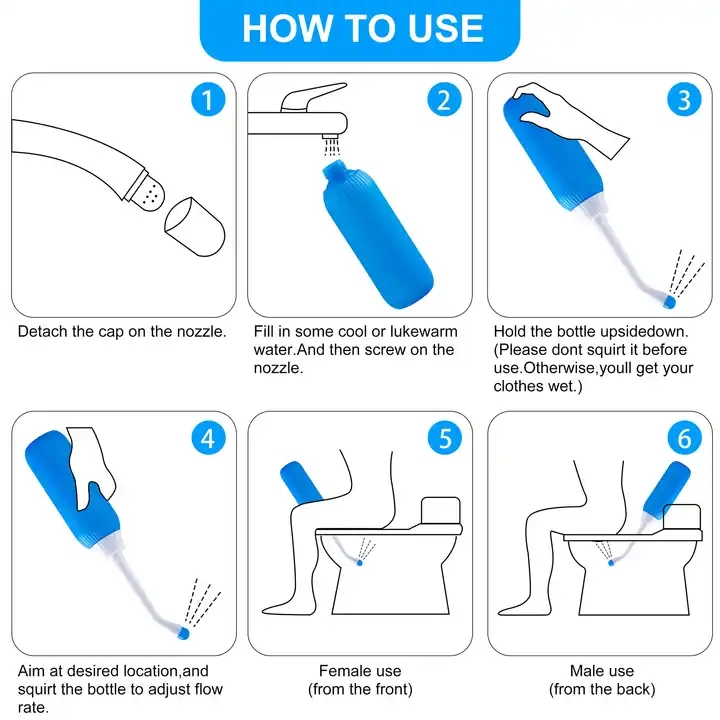 HOW TO USE

1

Detach the cap on the nozzle.

2

Fill in some cool or lukewarm water.And then screw on the nozzle.

3

Hold the bottle upsidedown. (Please dont squirt it before use.Otherwise,youll get your clothes wet.)

4

Aim at desired location,and squirt the bottle to adjust flow rate.

5

Female use (from the front)

6

Male use (from the back)