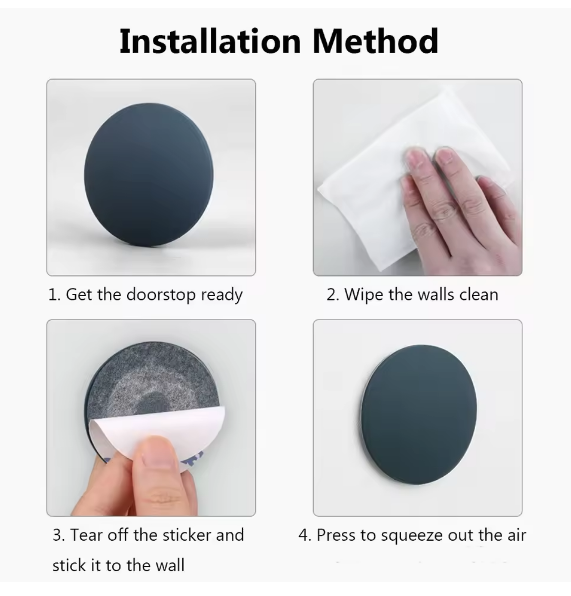 Installation Method

1. Get the doorstop ready

2. Wipe the walls clean

3. Tear off the sticker and stick it to the wall

4. Press to squeeze out the air